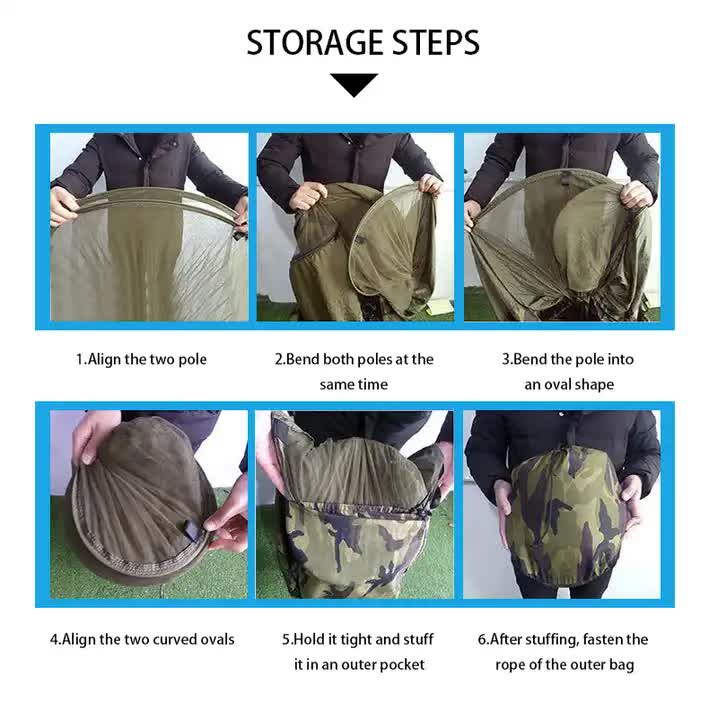 STORAGE STEPS

1.Align the two pole

2.Bend both poles at the same time

3.Bend the pole into an oval shape

4.Align the two curved ovals

5.Hold it tight and stuff it in an outer pocket

6.After stuffing, fasten the rope of the outer bag