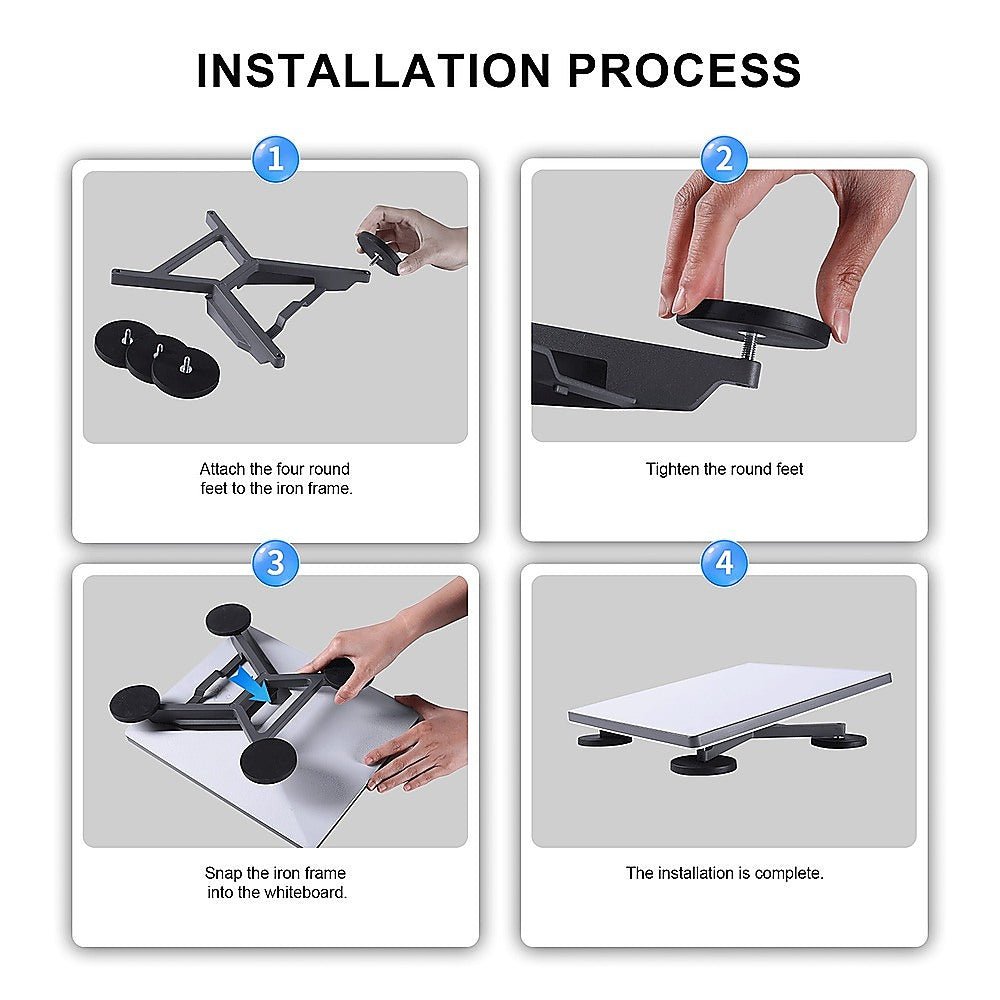 INSTALLATION PROCESS

1

Attach the four round feet to the iron frame.

2

Tighten the round feet

3

Snap the iron frame into the whiteboard.

4

The installation is complete.