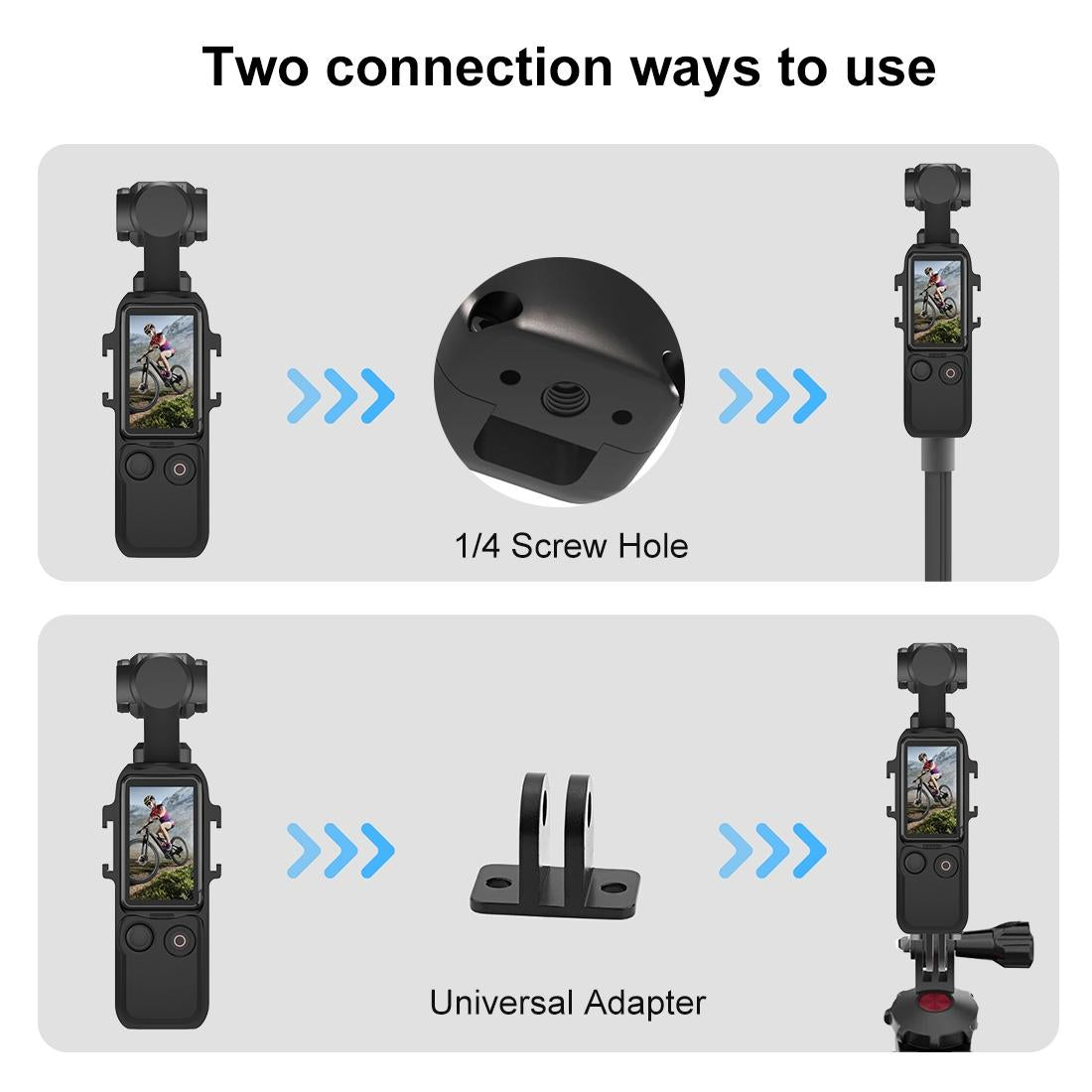 Two connection ways to use

1/4 Screw Hole

Universal Adapter