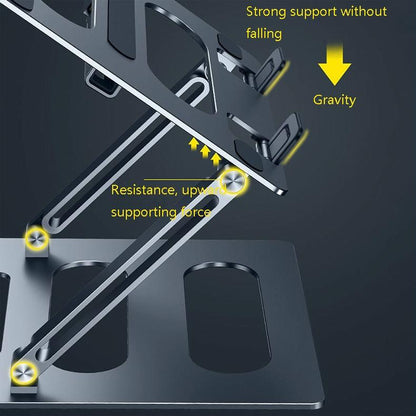 Strong support without falling

Gravity

Resistance, upward supporting force