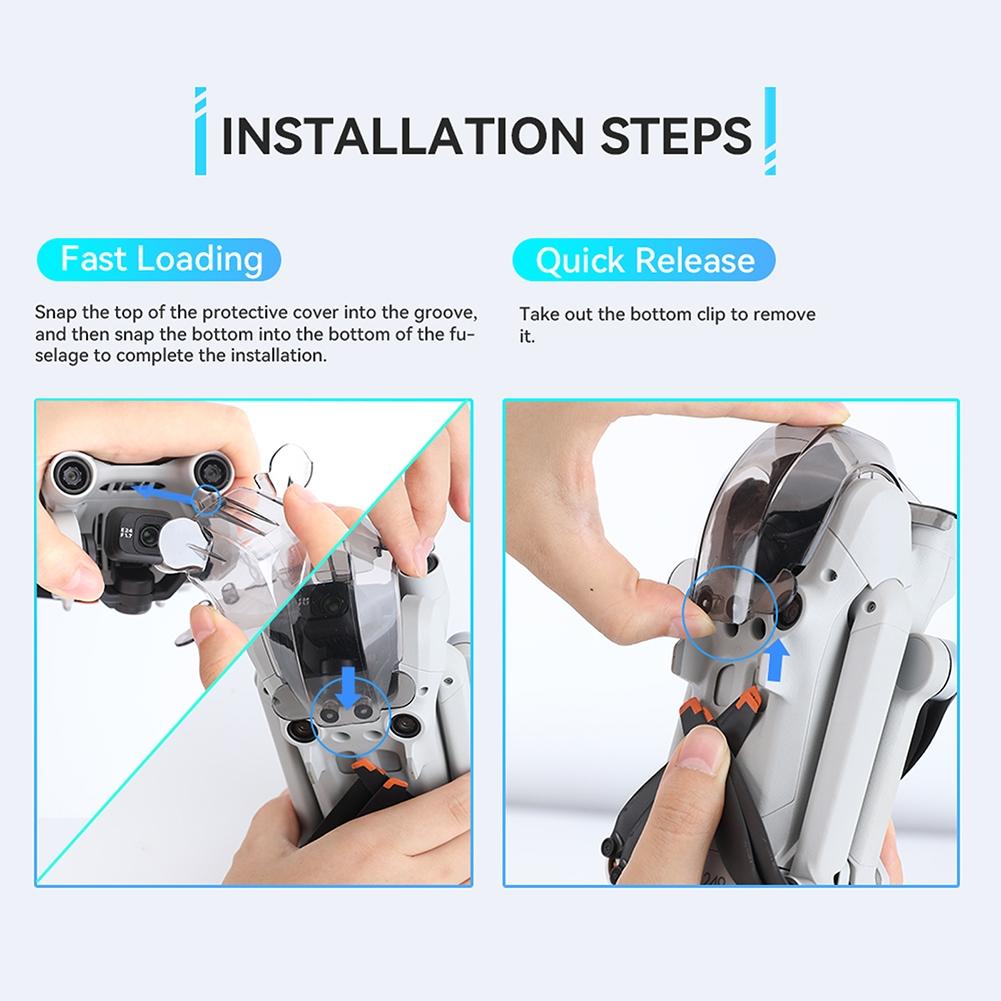 INSTALLATION STEPS

Fast Loading

Snap the top of the protective cover into the groove, and then snap the bottom into the bottom of the fuselage to complete the installation.

Quick Release

Take out the bottom clip to remove it.