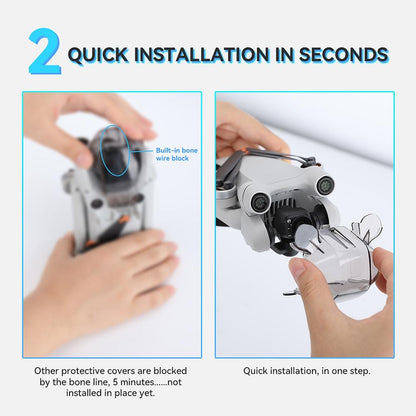 2 QUICK INSTALLATION IN SECONDS

Built-in bone wire block

Other protective covers are blocked by the bone line, 5 minutes......not installed in place yet.

Quick installation, in one step.