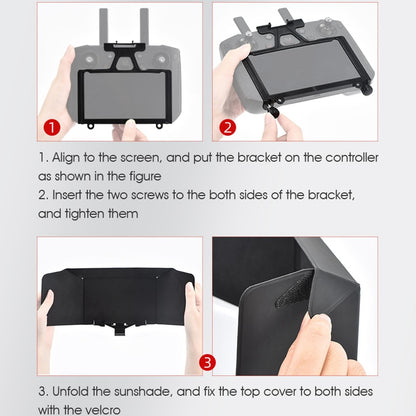 1

2

1. Align to the screen, and put the bracket on the controller as shown in the figure
2. Insert the two screws to the both sides of the bracket, and tighten them

3

3. Unfold the sunshade, and fix the top cover to both sides with the velcro