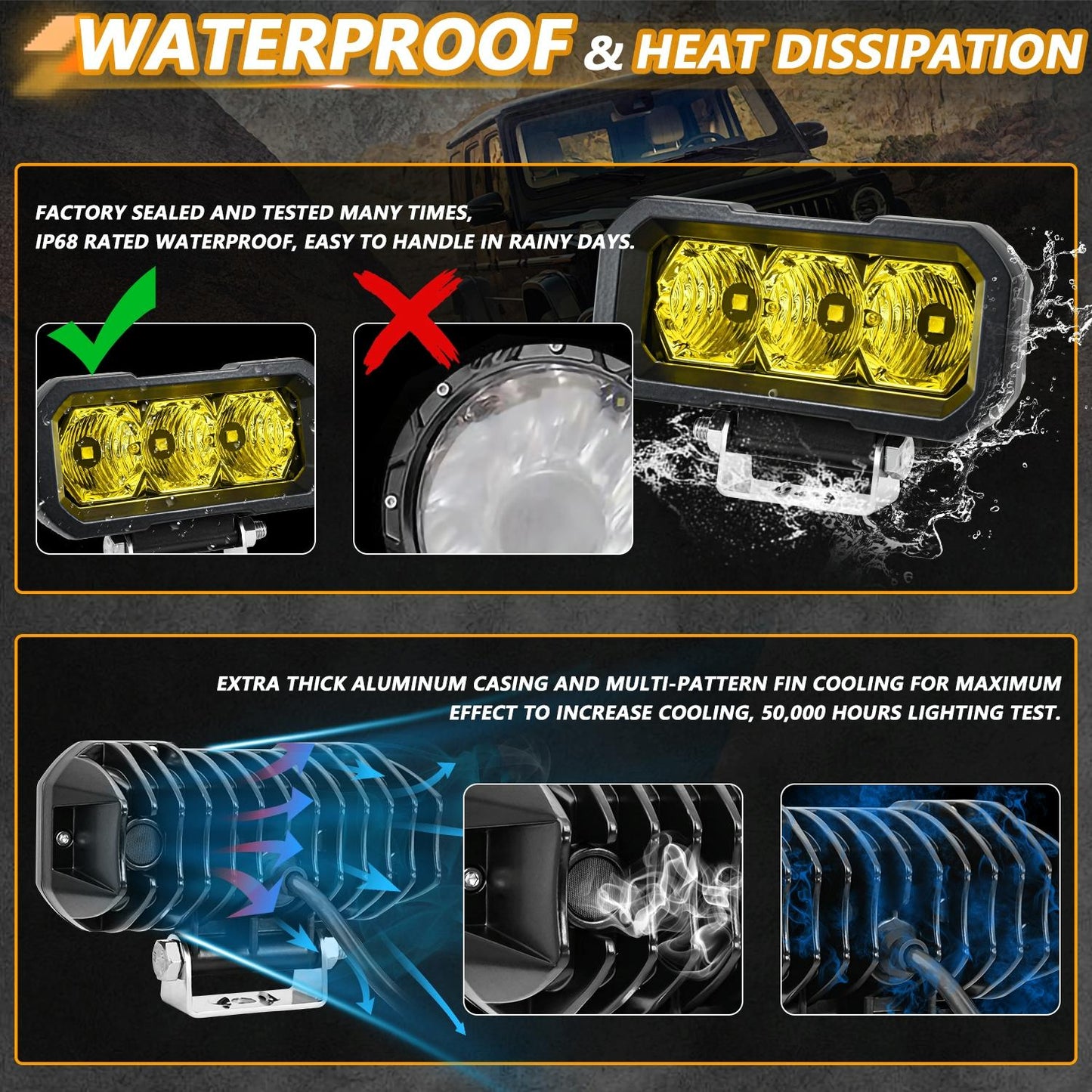 WATERPROOF & HEAT DISSIPATION

FACTORY SEALED AND TESTED MANY TIMES, IP68 RATED WATERPROOF, EASY TO HANDLE IN RAINY DAYS.

EXTRA THICK ALUMINUM CASING AND MULTI-PATTERN FIN COOLING FOR MAXIMUM EFFECT TO INCREASE COOLING, 50,000 HOURS LIGHTING TEST.