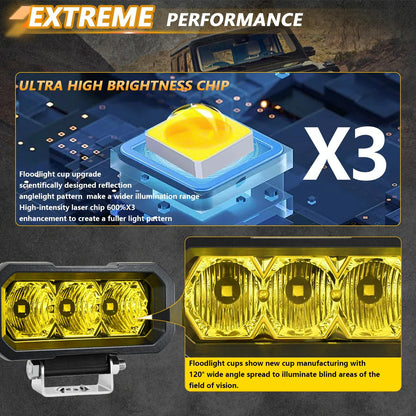 EXTREME PERFORMANCE

ULTRA HIGH BRIGHTNESS CHIP

X3

Floodlight cup upgrade
scientifically designed reflection
anglelight pattern make a wider illumination range
High-intensity laser chip 600%X3
enhancement to create a fuller light pattern

Floodlight cups show new cup manufacturing with 120° wide angle spread to illuminate blind areas of the field of vision.