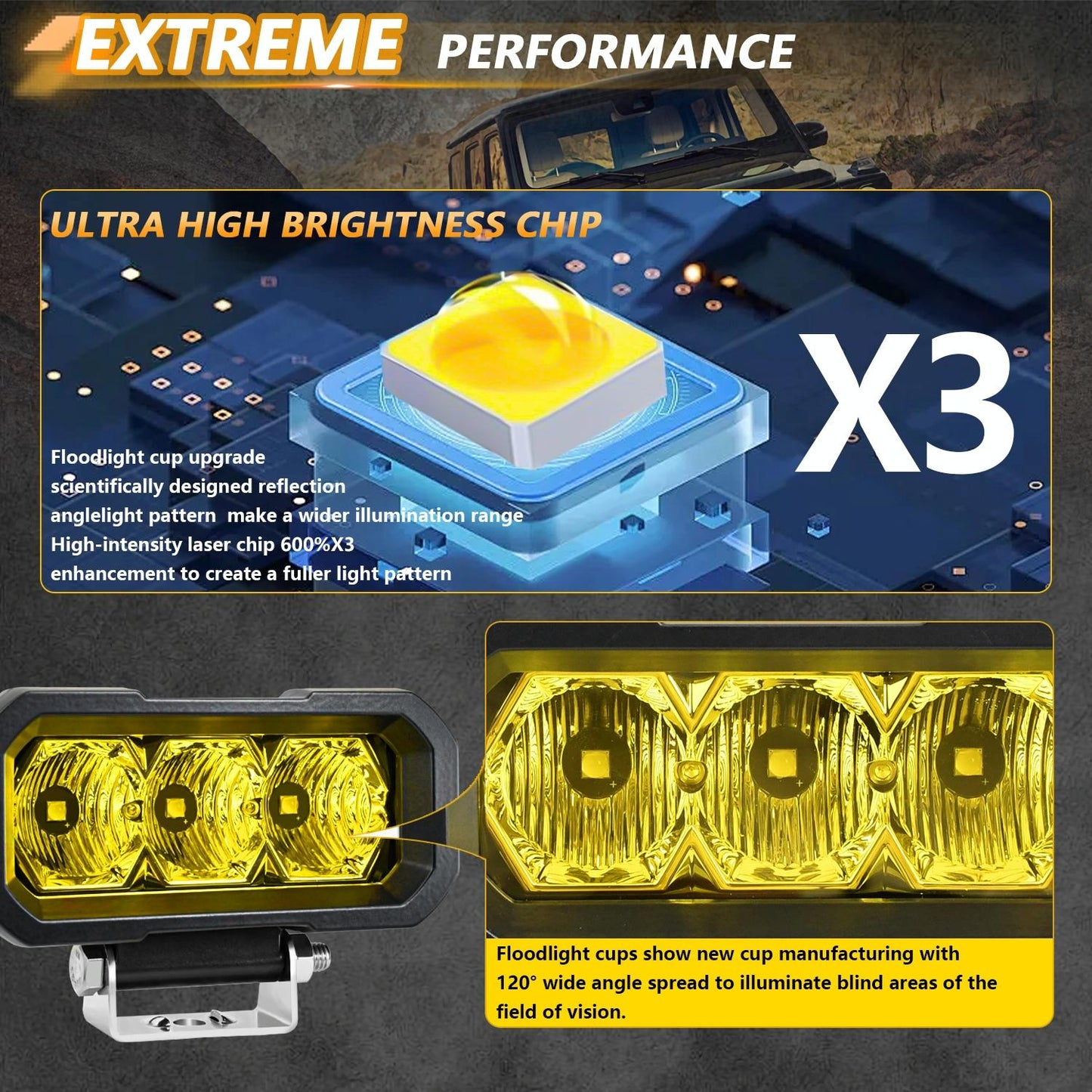 EXTREME PERFORMANCE

ULTRA HIGH BRIGHTNESS CHIP

X3

Floodlight cup upgrade
scientifically designed reflection
anglelight pattern make a wider illumination range
High-intensity laser chip 600%X3
enhancement to create a fuller light pattern

Floodlight cups show new cup manufacturing with 120° wide angle spread to illuminate blind areas of the field of vision.