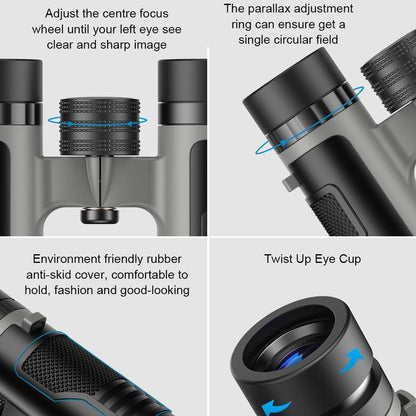 Adjust the centre focus wheel until your left eye see clear and sharp image

The parallax adjustment ring can ensure get a single circular field

Environment friendly rubber anti-skid cover, comfortable to hold, fashion and good-looking

Twist Up Eye Cup