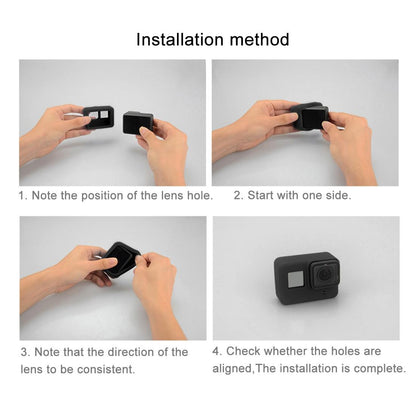 Installation method

1. Note the position of the lens hole.

2. Start with one side.

3. Note that the direction of the lens to be consistent.

4. Check whether the holes are aligned,The installation is complete.