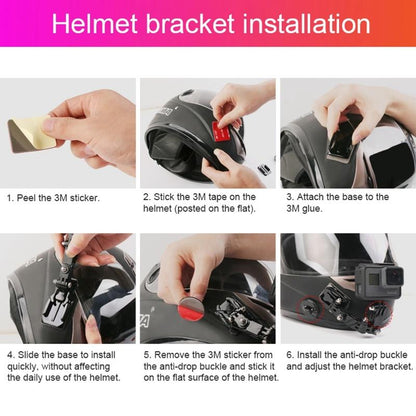 Helmet bracket installation

1. Peel the 3M sticker.

2. Stick the 3M tape on the helmet (posted on the flat).

3. Attach the base to the 3M glue.

4. Slide the base to install quickly, without affecting the daily use of the helmet.

5. Remove the 3M sticker from the anti-drop buckle and stick it on the flat surface of the helmet.

6. Install the anti-drop buckle and adjust the helmet bracket.