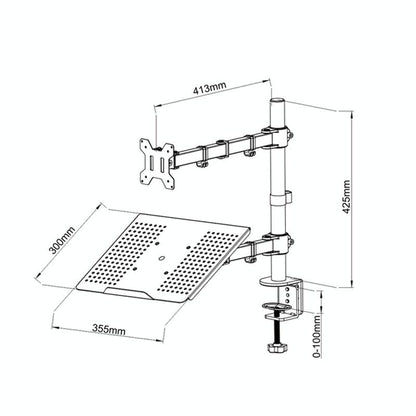 413mm

425mm

300mm

355mm

0-100mm