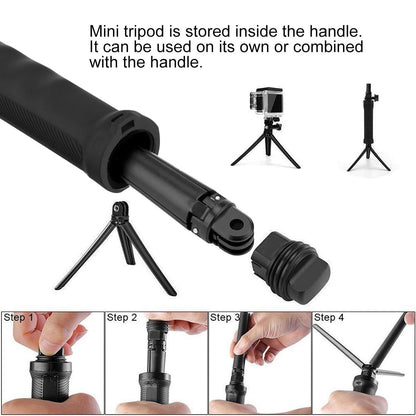 Mini tripod is stored inside the handle. It can be used on its own or combined with the handle.

Step 1

Step 2

Step 3

Step 4