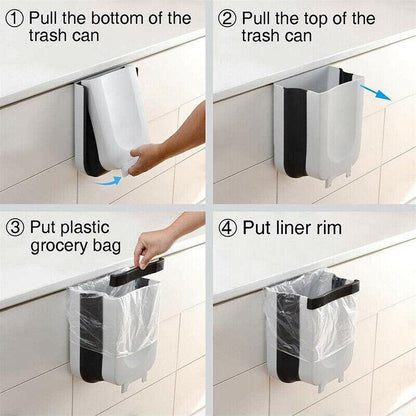 ① Pull the bottom of the trash can

② Pull the top of the trash can

③ Put plastic grocery bag

④ Put liner rim