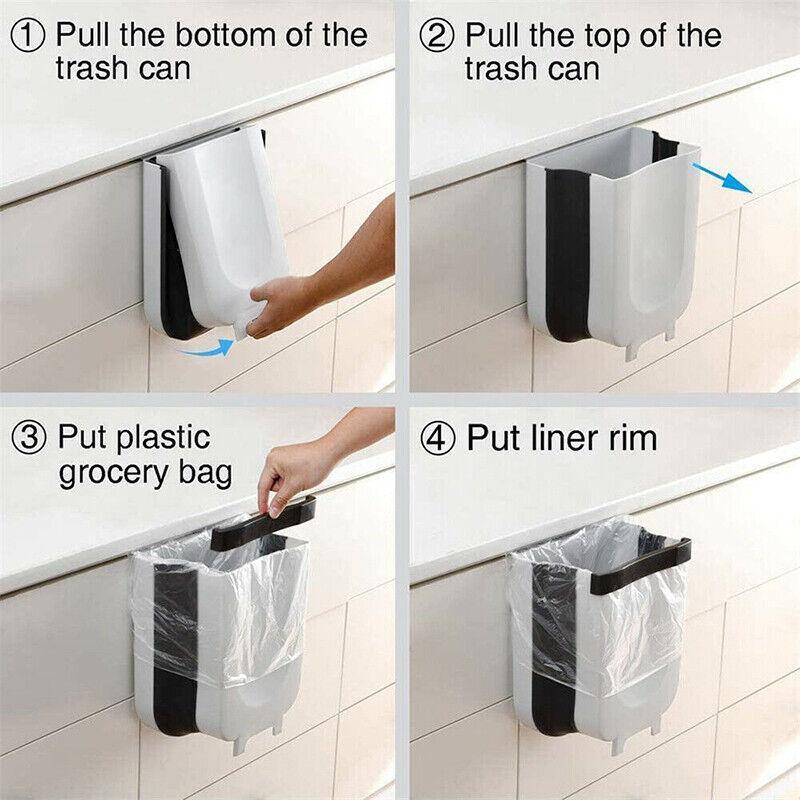 ① Pull the bottom of the trash can

② Pull the top of the trash can

③ Put plastic grocery bag

④ Put liner rim