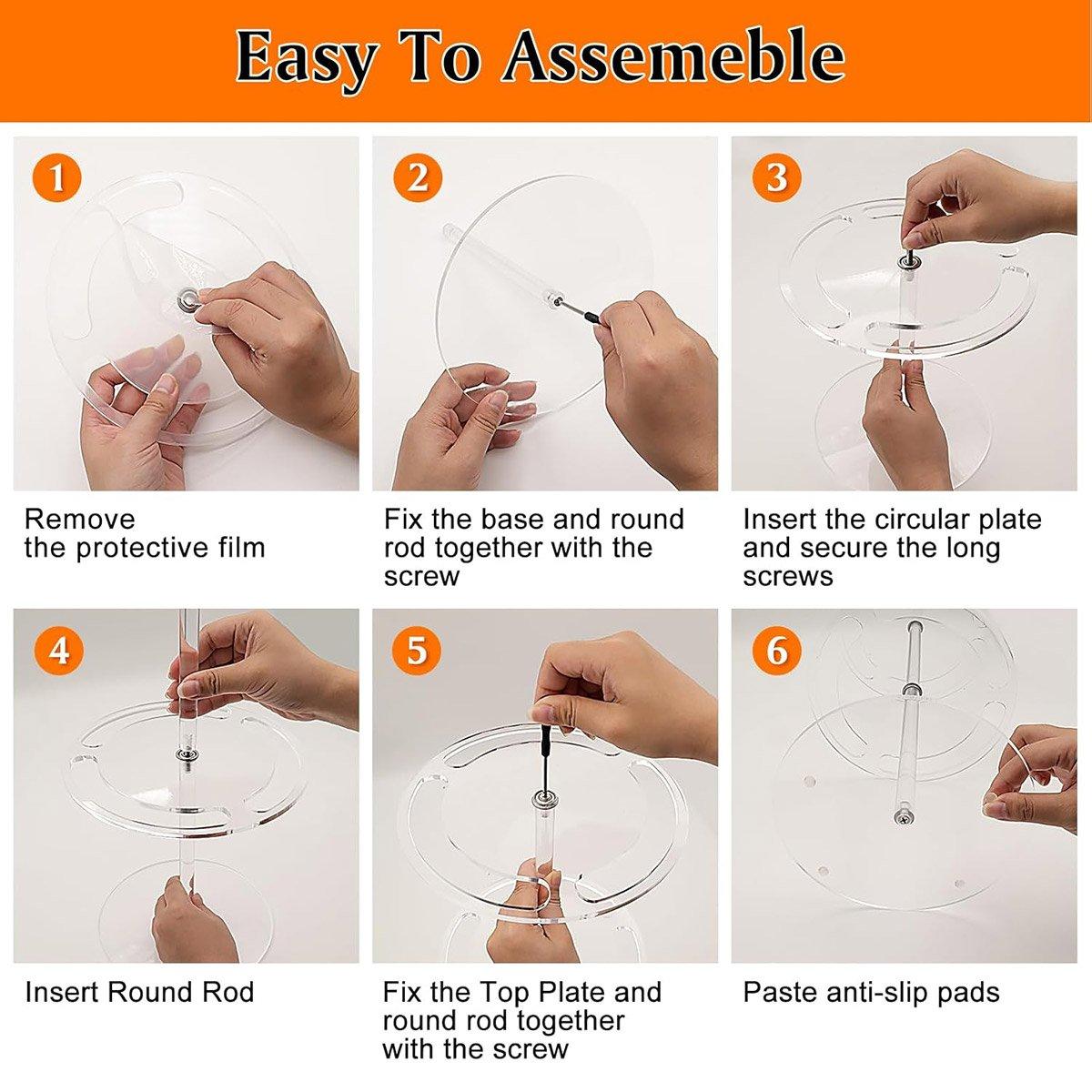 Easy To Assemeble

1

Remove
the protective film

2

Fix the base and round rod together with the screw

3

Insert the circular plate and secure the long screws

4

Insert Round Rod

5

Fix the Top Plate and round rod together with the screw

6

Paste anti-slip pads