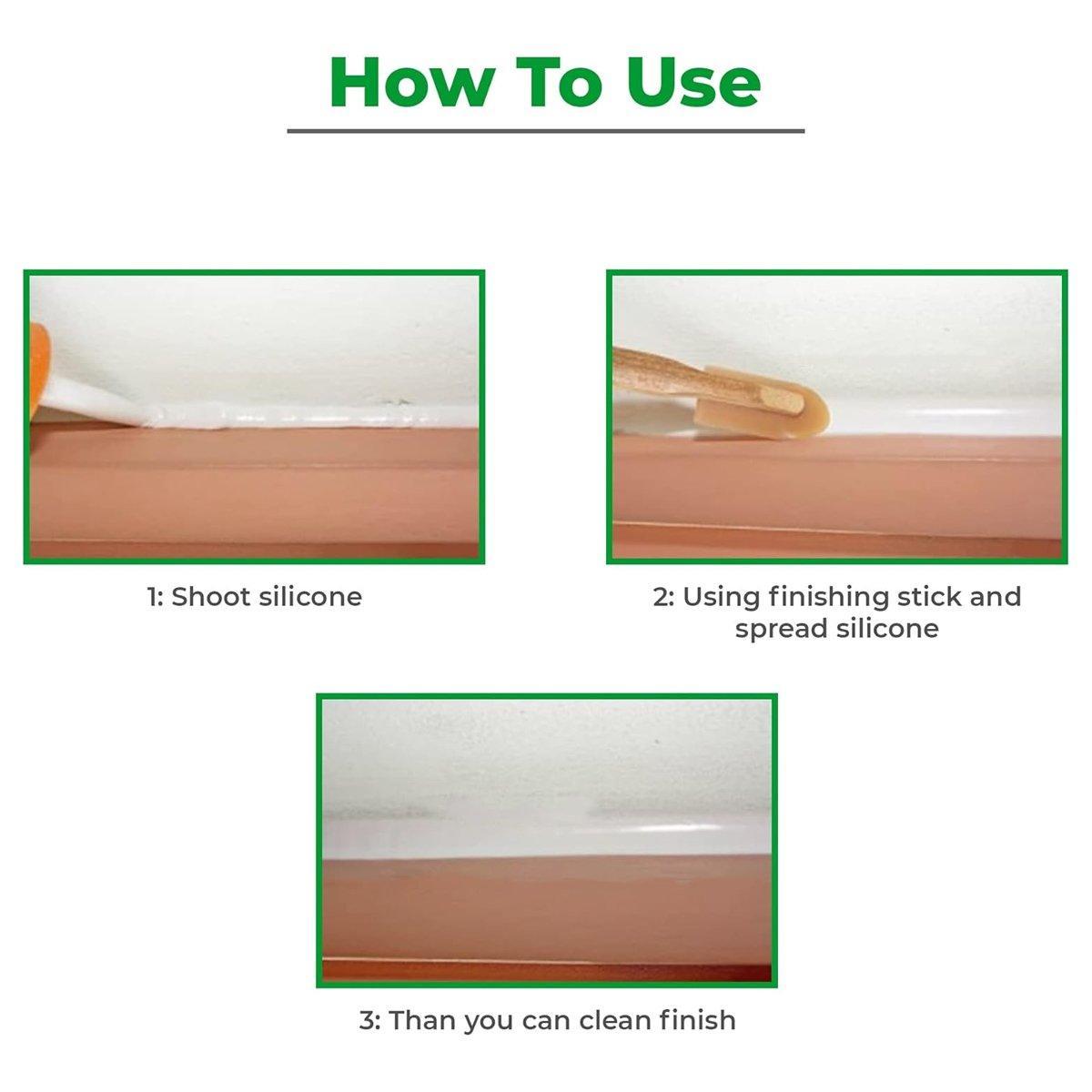 How To Use

1: Shoot silicone

2: Using finishing stick and spread silicone

3: Than you can clean finish