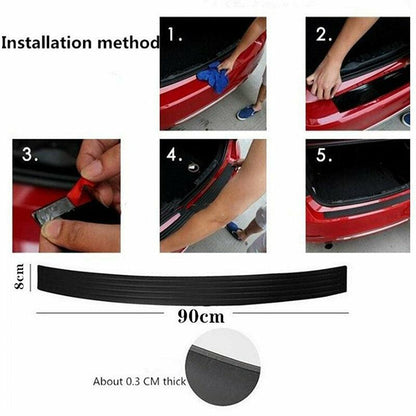 Installation method

1.

2.

3.

4.

5.

8cm

90cm

About 0.3 CM thick