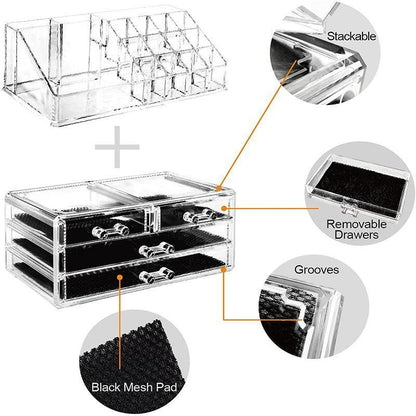 Stackable

Removable Drawers

Grooves

Black Mesh Pad