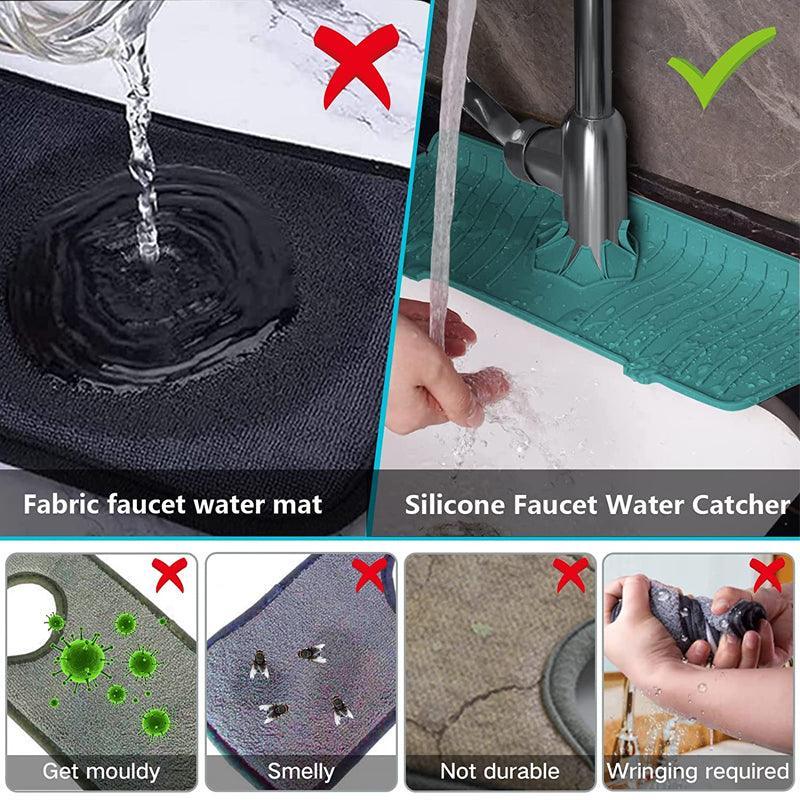 Fabric faucet water mat

Silicone Faucet Water Catcher

Get mouldy

Smelly

Not durable

Wringing required