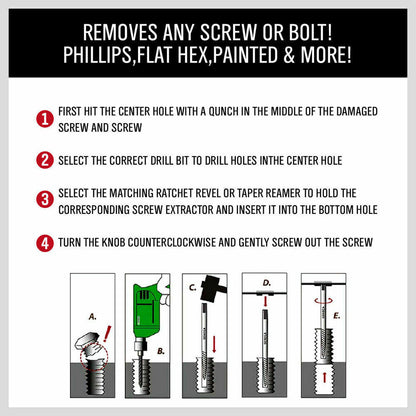 REMOVES ANY SCREW OR BOLT!
PHILLIPS,FLAT HEX,PAINTED & MORE!

1 FIRST HIT THE CENTER HOLE WITH A QUNCH IN THE MIDDLE OF THE DAMAGED SCREW AND SCREW

2 SELECT THE CORRECT DRILL BIT TO DRILL HOLES INTHE CENTER HOLE

3 SELECT THE MATCHING RATCHET REVEL OR TAPER REAMER TO HOLD THE CORRESPONDING SCREW EXTRACTOR AND INSERT IT INTO THE BOTTOM HOLE

4 TURN THE KNOB COUNTERCLOCKWISE AND GENTLY SCREW OUT THE SCREW

A.

B.

C.

D.

E.