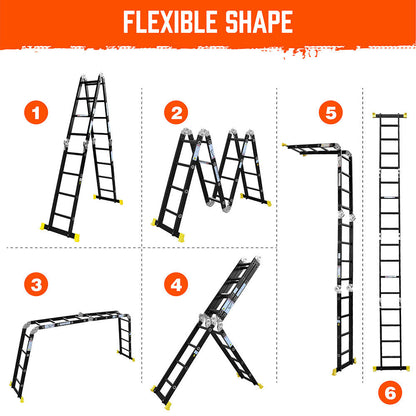 FLEXIBLE SHAPE

1

2

5

3

4

6