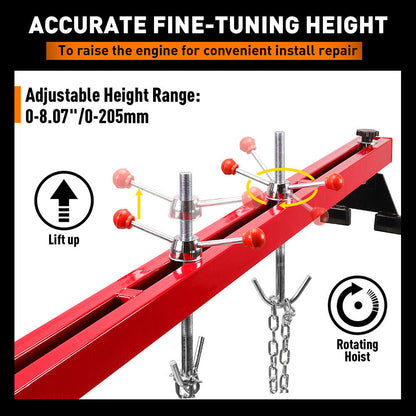 ACCURATE FINE-TUNING HEIGHT

To raise the engine for convenient install repair

Adjustable Height Range:
0-8.07''/0-205mm

Lift up

Rotating Hoist