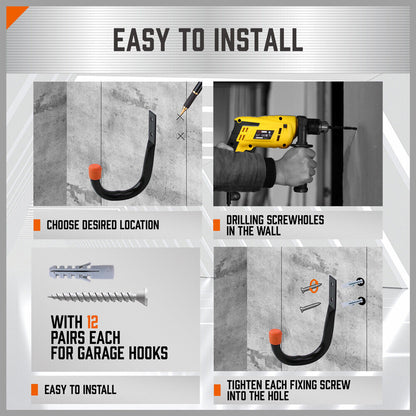 EASY TO INSTALL

CHOOSE DESIRED LOCATION

DRILLING SCREWHOLES IN THE WALL

WITH 12 PAIRS EACH FOR GARAGE HOOKS

EASY TO INSTALL

TIGHTEN EACH FIXING SCREW INTO THE HOLE