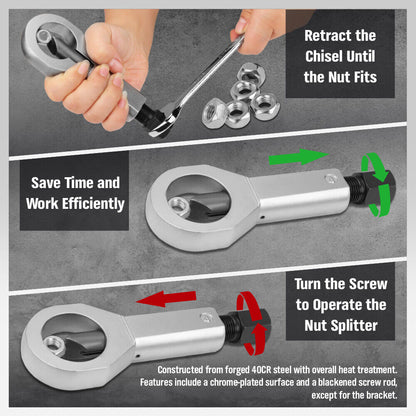 Retract the Chisel Until the Nut Fits

Save Time and Work Efficiently

Turn the Screw to Operate the Nut Splitter

Constructed from forged 40CR steel with overall heat treatment. Features include a chrome-plated surface and a blackened screw rod, except for the bracket.