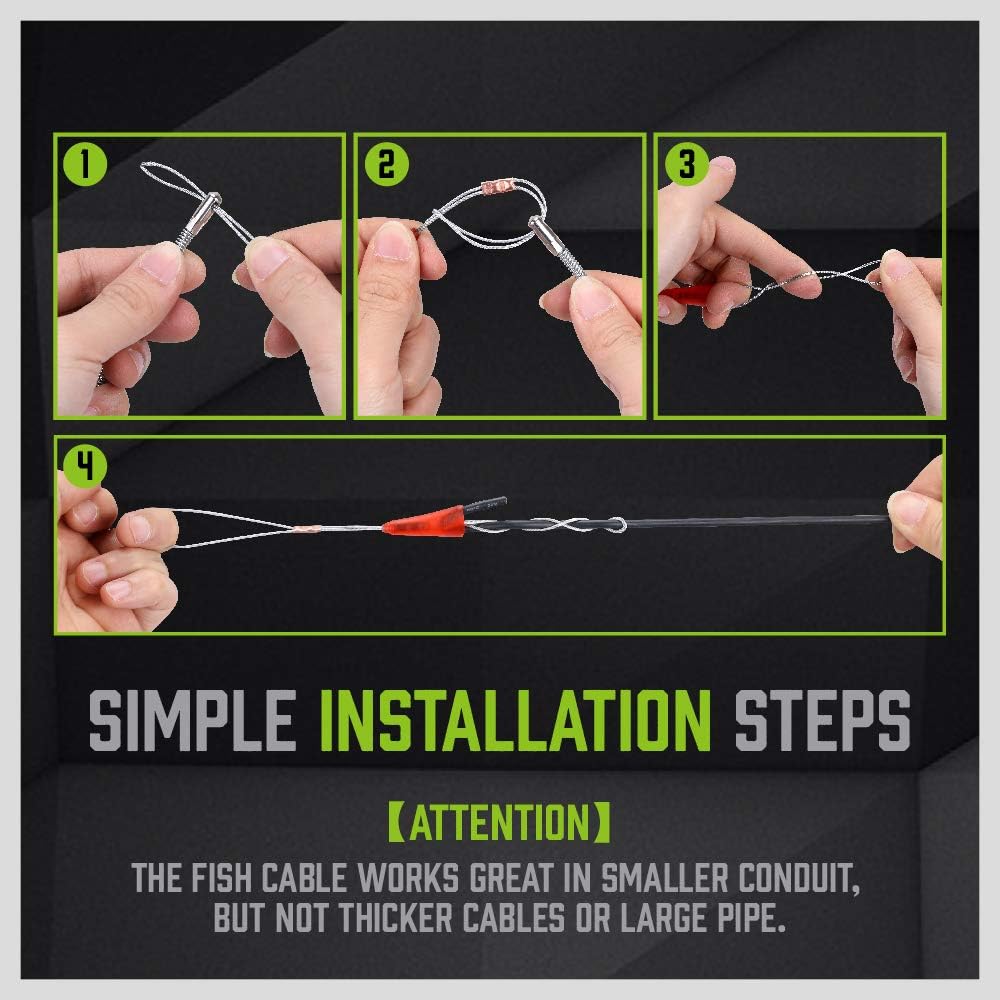 1

2

3

4

SIMPLE INSTALLATION STEPS

【ATTENTION】

THE FISH CABLE WORKS GREAT IN SMALLER CONDUIT, BUT NOT THICKER CABLES OR LARGE PIPE.