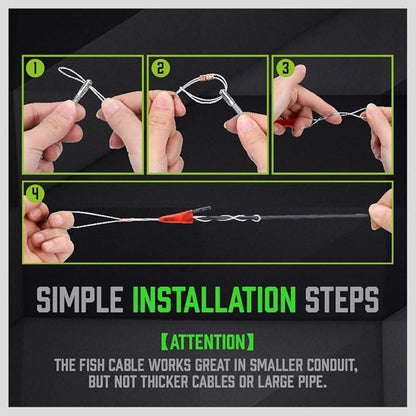 1

2

3

4

SIMPLE INSTALLATION STEPS

【ATTENTION】

THE FISH CABLE WORKS GREAT IN SMALLER CONDUIT, BUT NOT THICKER CABLES OR LARGE PIPE.