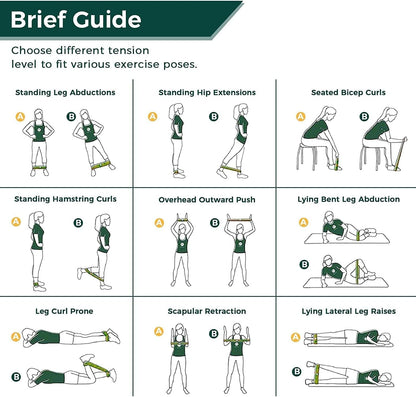 Brief Guide

Choose different tension level to fit various exercise poses.

Standing Leg Abductions

A B

Standing Hip Extensions

A B

Seated Bicep Curls

A B

Standing Hamstring Curls

A B

Overhead Outward Push

A B

Lying Bent Leg Abduction

A

B

Leg Curl Prone

A

B

Scapular Retraction

A B

Lying Lateral Leg Raises

A

B