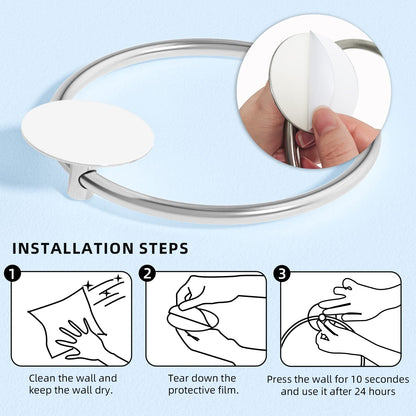 INSTALLATION STEPS

1

Clean the wall and keep the wall dry.

2

Tear down the protective film.

3

Press the wall for 10 secondes and use it after 24 hours