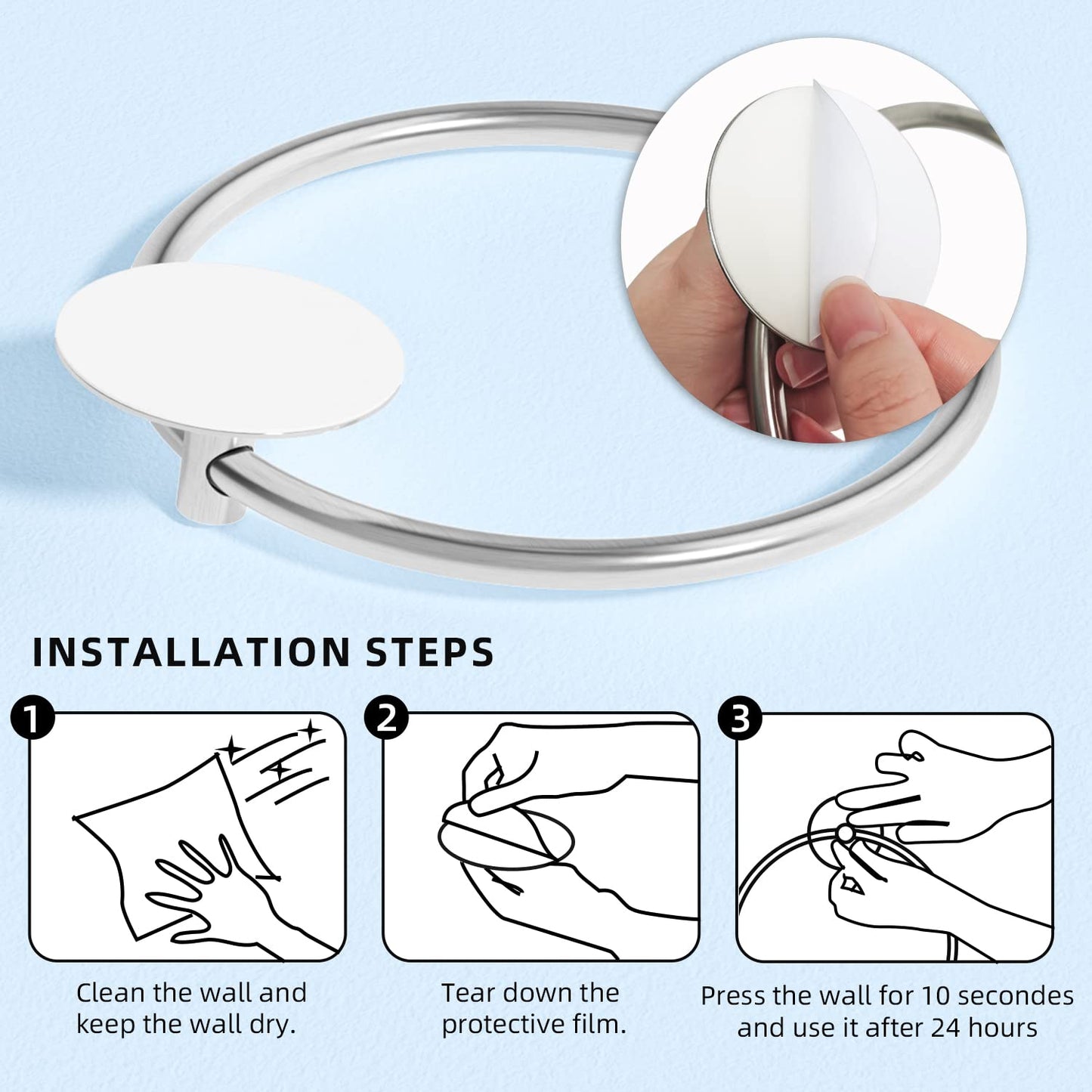 INSTALLATION STEPS

1

Clean the wall and keep the wall dry.

2

Tear down the protective film.

3

Press the wall for 10 secondes and use it after 24 hours