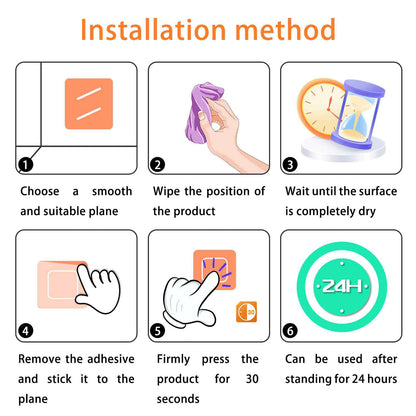 Installation method

1

Choose a smooth and suitable plane

2

Wipe the position of the product

3

Wait until the surface is completely dry

4

Remove the adhesive and stick it to the plane

30

5

Firmly press the product for 30 seconds

24H

6

Can be used after standing for 24 hours