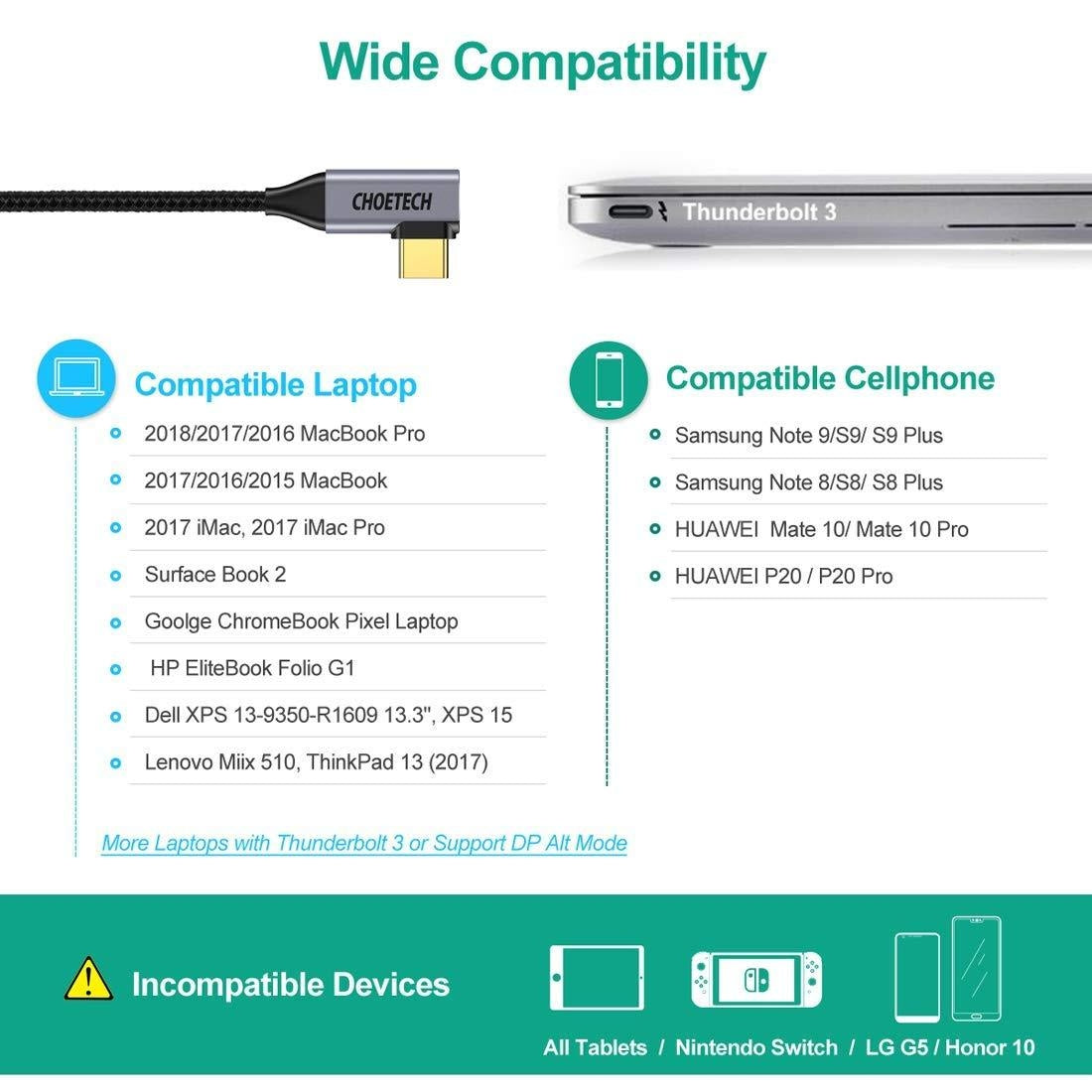 Wide Compatibility

CHOETECH

Thunderbolt 3

Compatible Laptop

2018/2017/2016 MacBook Pro

2017/2016/2015 MacBook

2017 iMac, 2017 iMac Pro

Surface Book 2

Goolge ChromeBook Pixel Laptop

HP EliteBook Folio G1

Dell XPS 13-9350-R1609 13.3", XPS 15

Lenovo Miix 510, ThinkPad 13 (2017)

More Laptops with Thunderbolt 3 or Support DP Alt Mode

Compatible Cellphone

Samsung Note 9/S9/ S9 Plus

Samsung Note 8/S8/ S8 Plus

HUAWEI Mate 10/ Mate 10 Pro

HUAWEI P20 / P20 Pro

Incompatible Devices

All Tablets / Nintendo Switch / LG G5 / Honor 10