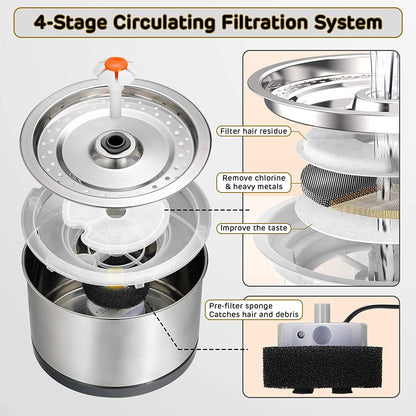 4-Stage Circulating Filtration System

Filter hair residue

Remove chlorine & heavy metals

Improve the taste

Pre-filter sponge Catches hair and debris