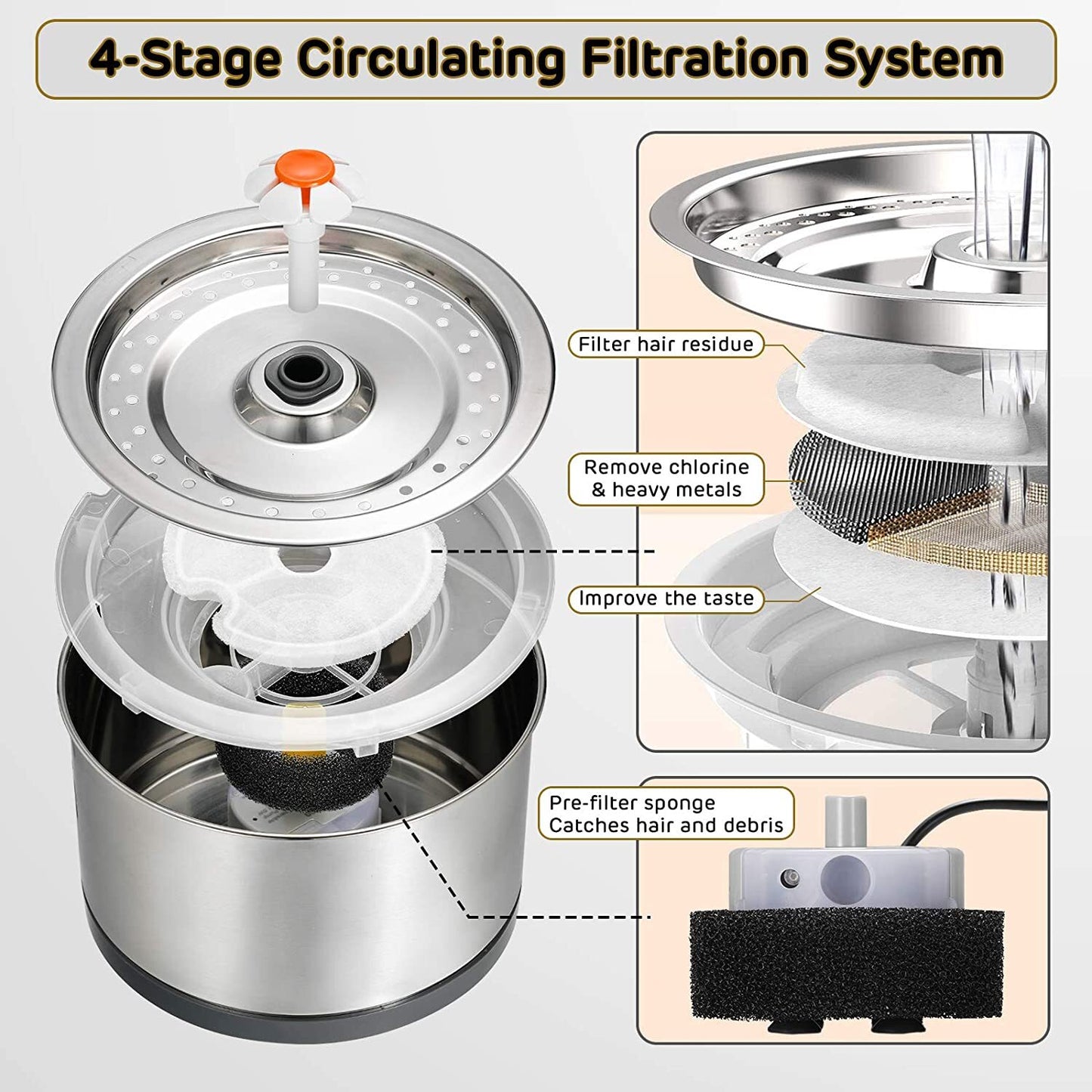 4-Stage Circulating Filtration System

Filter hair residue

Remove chlorine & heavy metals

Improve the taste

Pre-filter sponge
Catches hair and debris