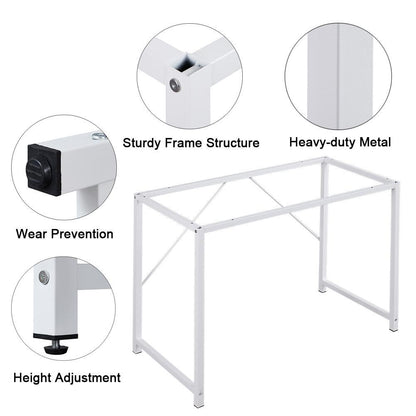 Sturdy Frame Structure

Heavy-duty Metal

Wear Prevention

Height Adjustment