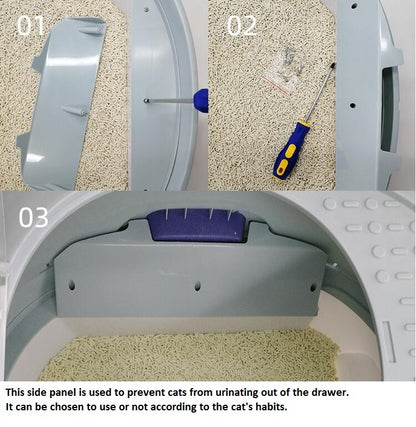 01

02

03

This side panel is used to prevent cats from urinating out of the drawer.
It can be chosen to use or not according to the cat's habits.