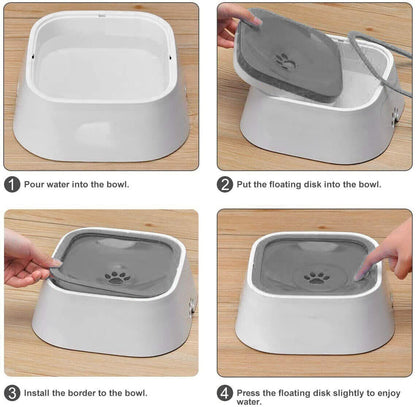 1 Pour water into the bowl.

2 Put the floating disk into the bowl.

3 Install the border to the bowl.

4 Press the floating disk slightly to enjoy water.