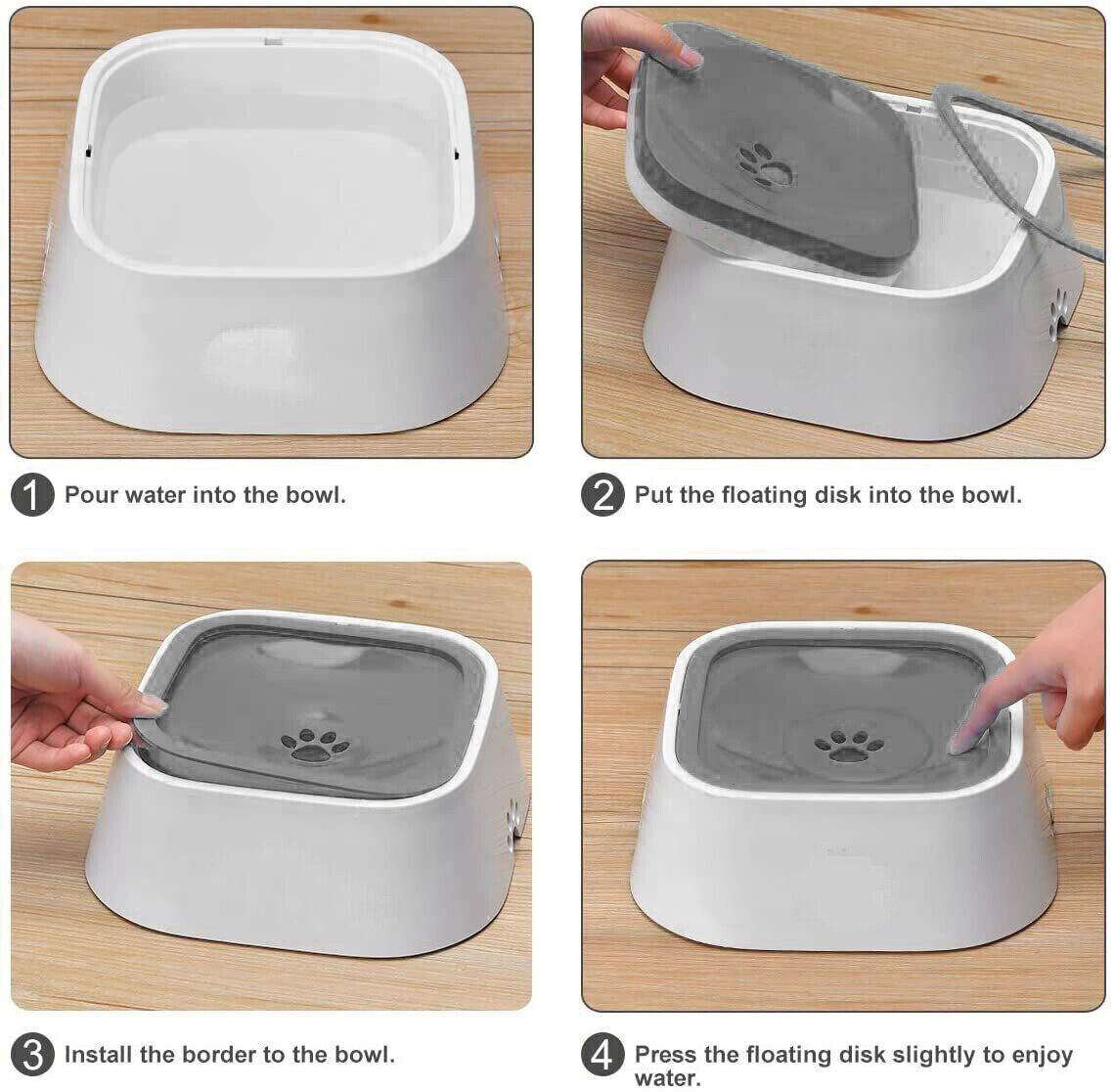 1 Pour water into the bowl.

2 Put the floating disk into the bowl.

3 Install the border to the bowl.

4 Press the floating disk slightly to enjoy water.