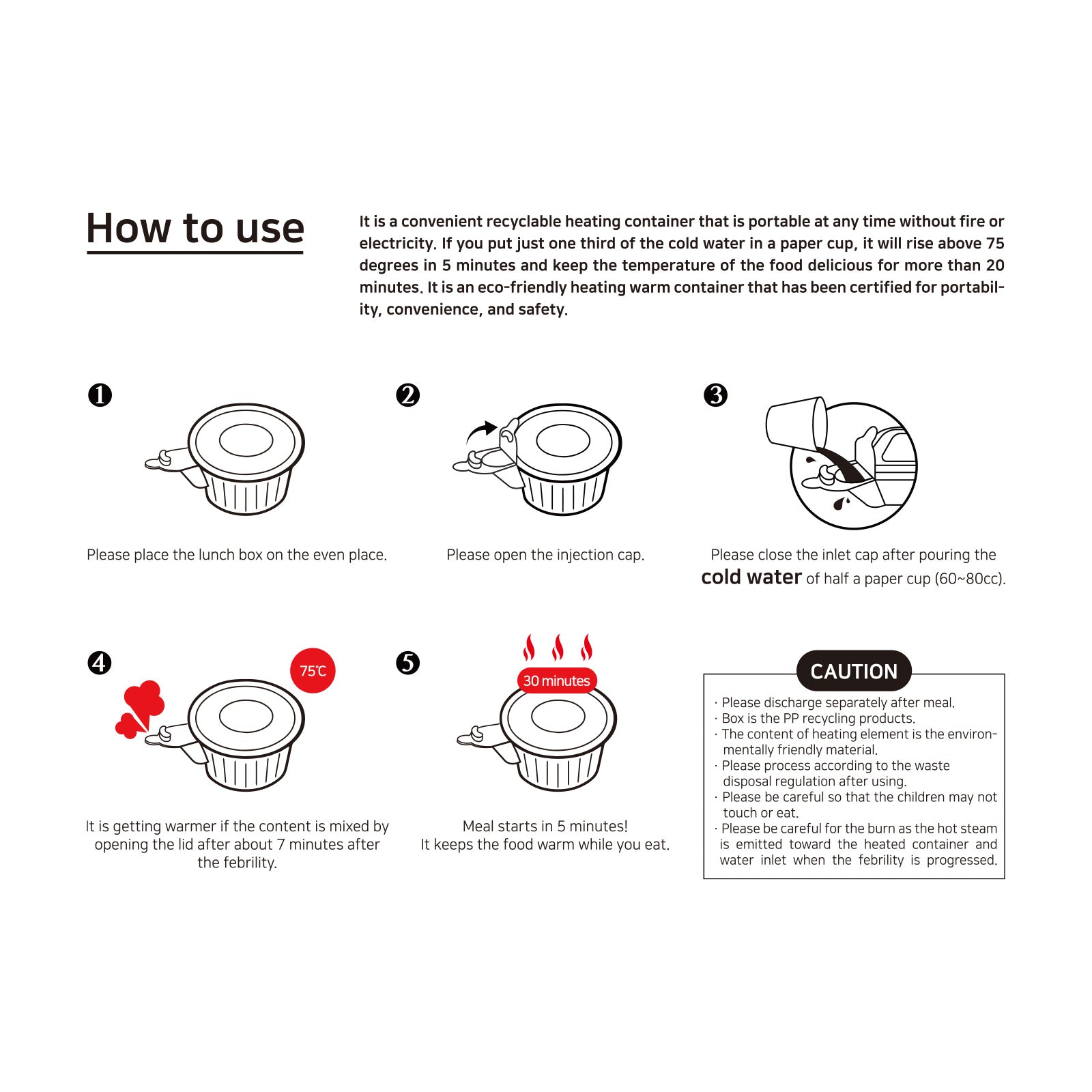 How to use

It is a convenient recyclable heating container that is portable at any time without fire or electricity. If you put just one third of the cold water in a paper cup, it will rise above 75 degrees in 5 minutes and keep the temperature of the food delicious for more than 20 minutes. It is an eco-friendly heating warm container that has been certified for portability, convenience, and safety.

❶

Please place the lunch box on the even place.

❷

Please open the injection cap.

❸

Please close the inlet cap after pouring the cold water of half a paper cup (60~80cc).

❹

75℃

It is getting warmer if the content is mixed by opening the lid after about 7 minutes after the febrility.

❺

30 minutes

Meal starts in 5 minutes!
It keeps the food warm while you eat.

CAUTION

· Please discharge separately after meal.
· Box is the PP recycling products.
· The content of heating element is the environmentally friendly material.
· Please process according to the waste disposal regulation after using.
· Please be careful so that the children may not touch or eat.
· Please be careful for the burn as the hot steam is emitted toward the heated container and water inlet when the febrility is progressed.