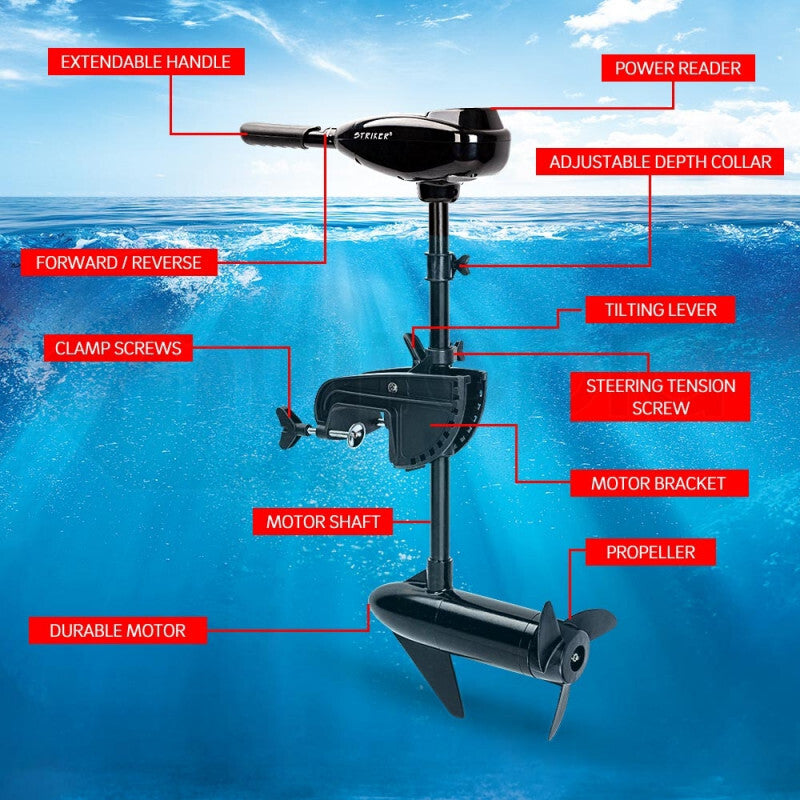 EXTENDABLE HANDLE

POWER READER

STRIKER

ADJUSTABLE DEPTH COLLAR

FORWARD / REVERSE

TILTING LEVER

CLAMP SCREWS

STEERING TENSION SCREW

MOTOR BRACKET

MOTOR SHAFT

PROPELLER

DURABLE MOTOR