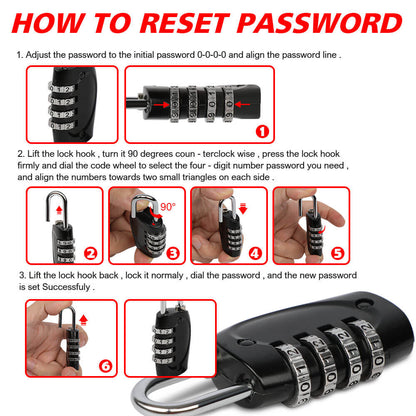 HOW TO RESET PASSWORD

1. Adjust the password to the initial password 0-0-0-0 and align the password line .

1

2. Lift the lock hook , turn it 90 degrees coun - terclock wise , press the lock hook firmly and dial the code wheel to select the four - digit number password you need , and align the numbers towards two small triangles on each side .

2

90°

3

4

5

3. Lift the lock hook back , lock it normaly , dial the password , and the new password is set Successfuly .

6