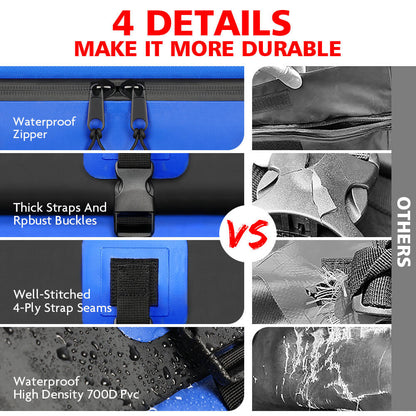 4 DETAILS
MAKE IT MORE DURABLE

Waterproof Zipper

Thick Straps And Rpbust Buckles

Well-Stitched 4-Ply Strap Seams

Waterproof High Density 700D Pvc

VS

OTHERS