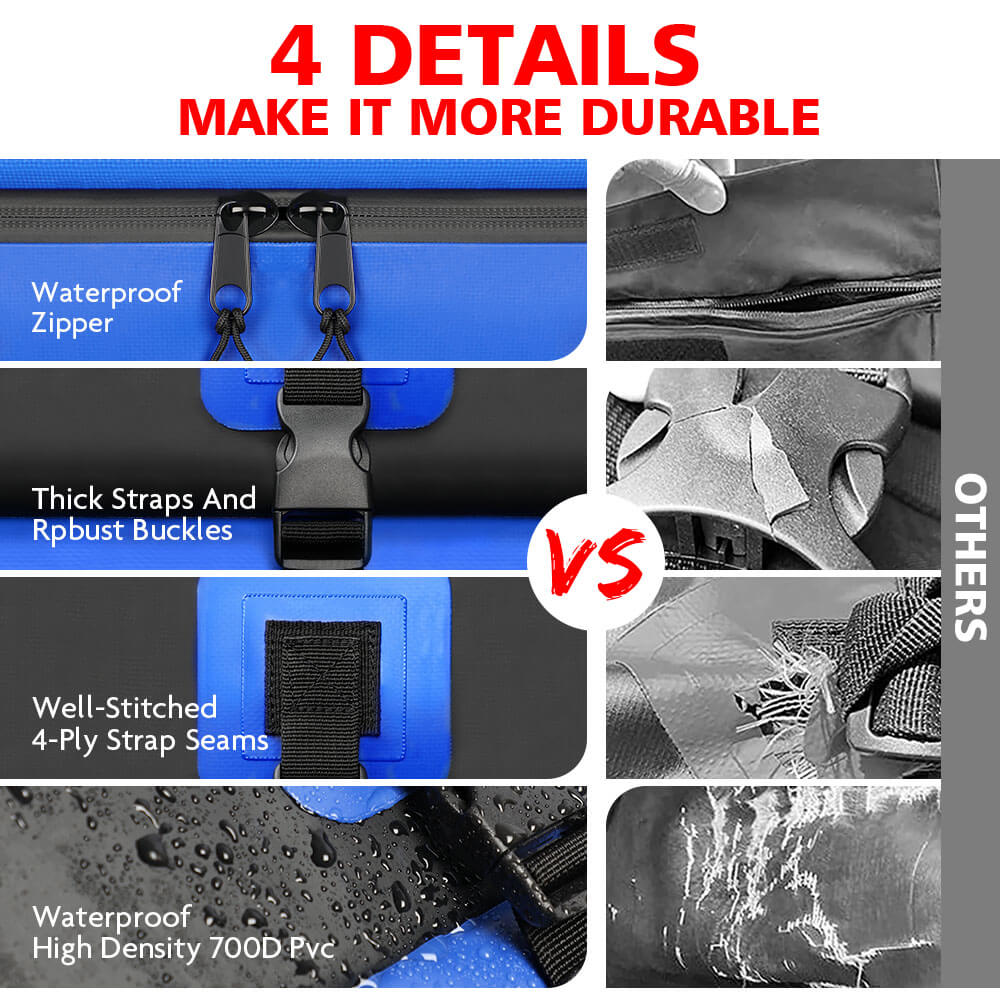 4 DETAILS
MAKE IT MORE DURABLE

Waterproof Zipper

Thick Straps And Rpbust Buckles

Well-Stitched 4-Ply Strap Seams

Waterproof High Density 700D Pvc

VS

OTHERS