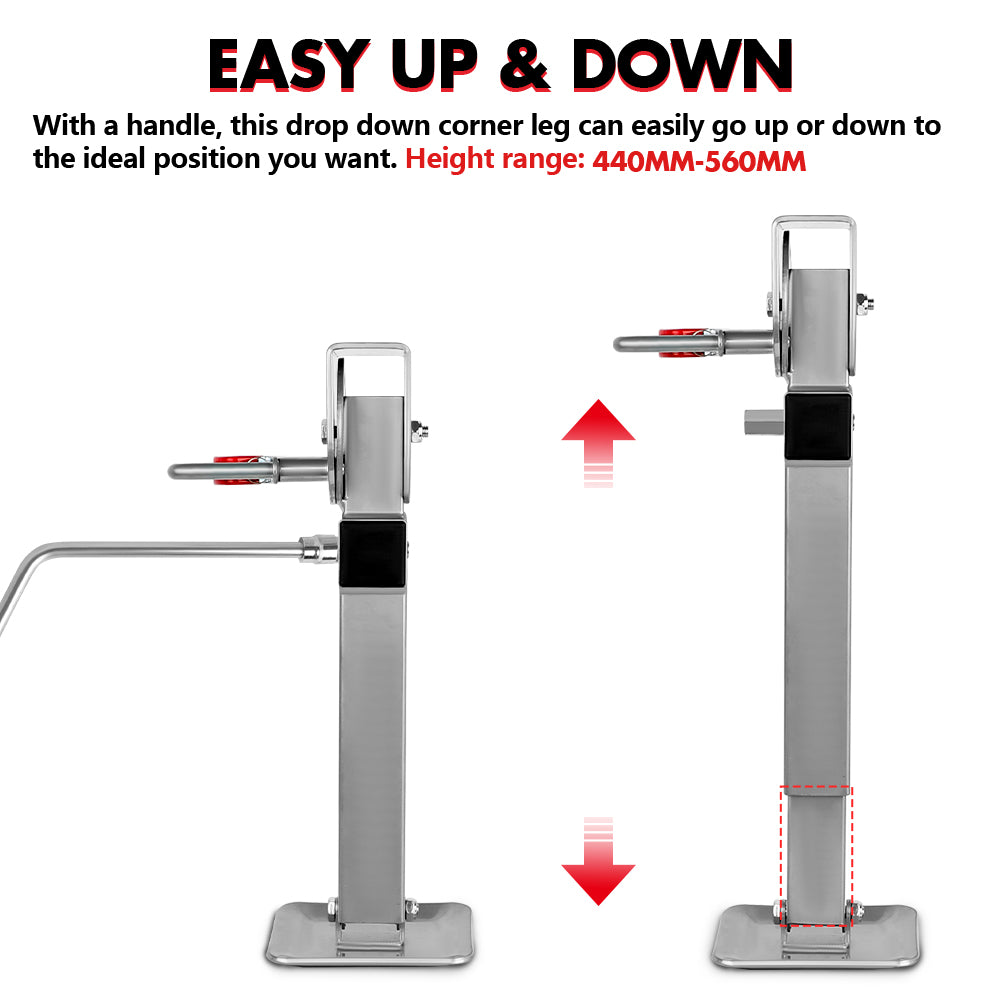 EASY UP & DOWN

With a handle, this drop down corner leg can easily go up or down to the ideal position you want. Height range: 440MM-560MM