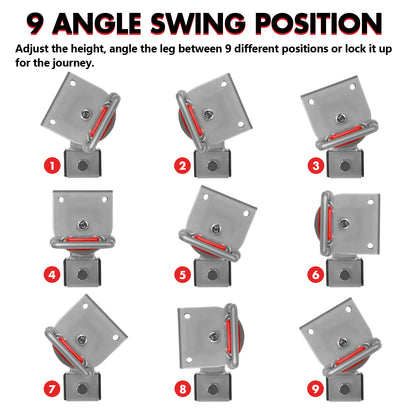 9 ANGLE SWING POSITION

Adjust the height, angle the leg between 9 different positions or lock it up for the journey.

1

2

3

4

5

6

7

8

9