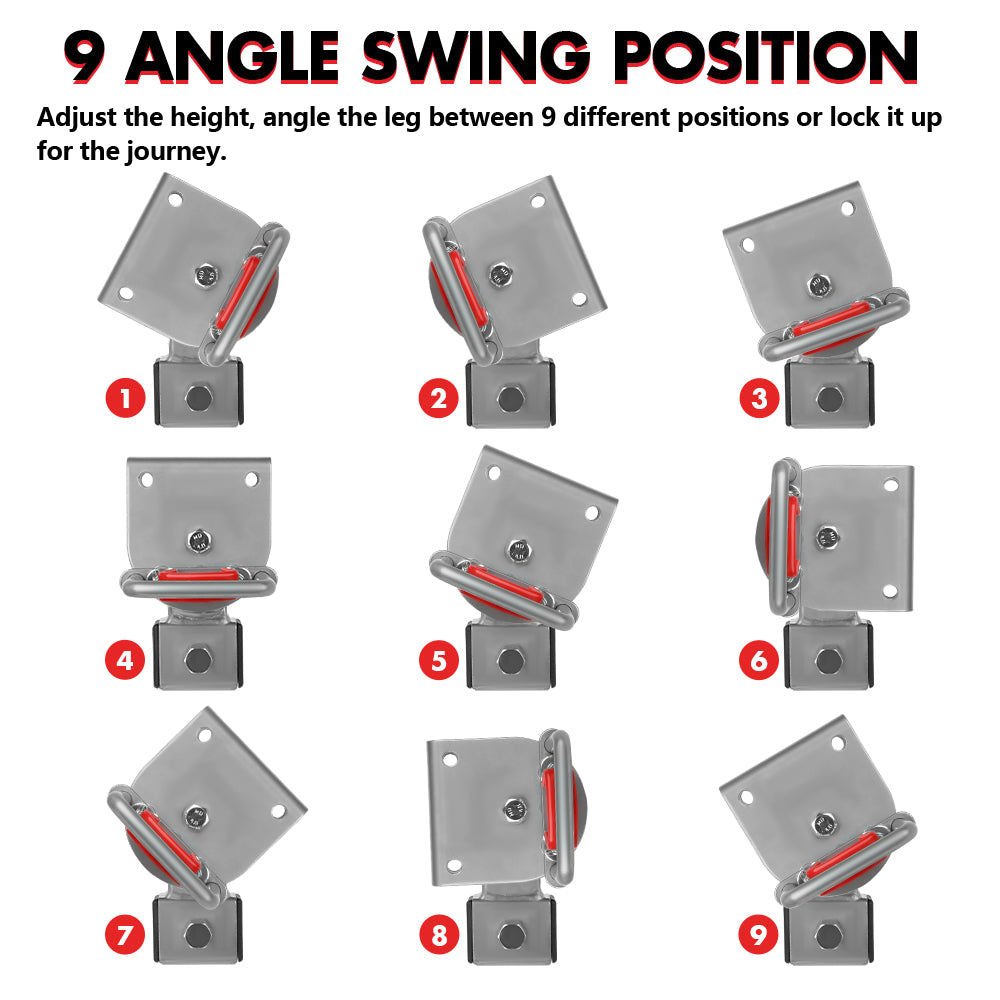 9 ANGLE SWING POSITION

Adjust the height, angle the leg between 9 different positions or lock it up for the journey.

1

2

3

4

5

6

7

8

9