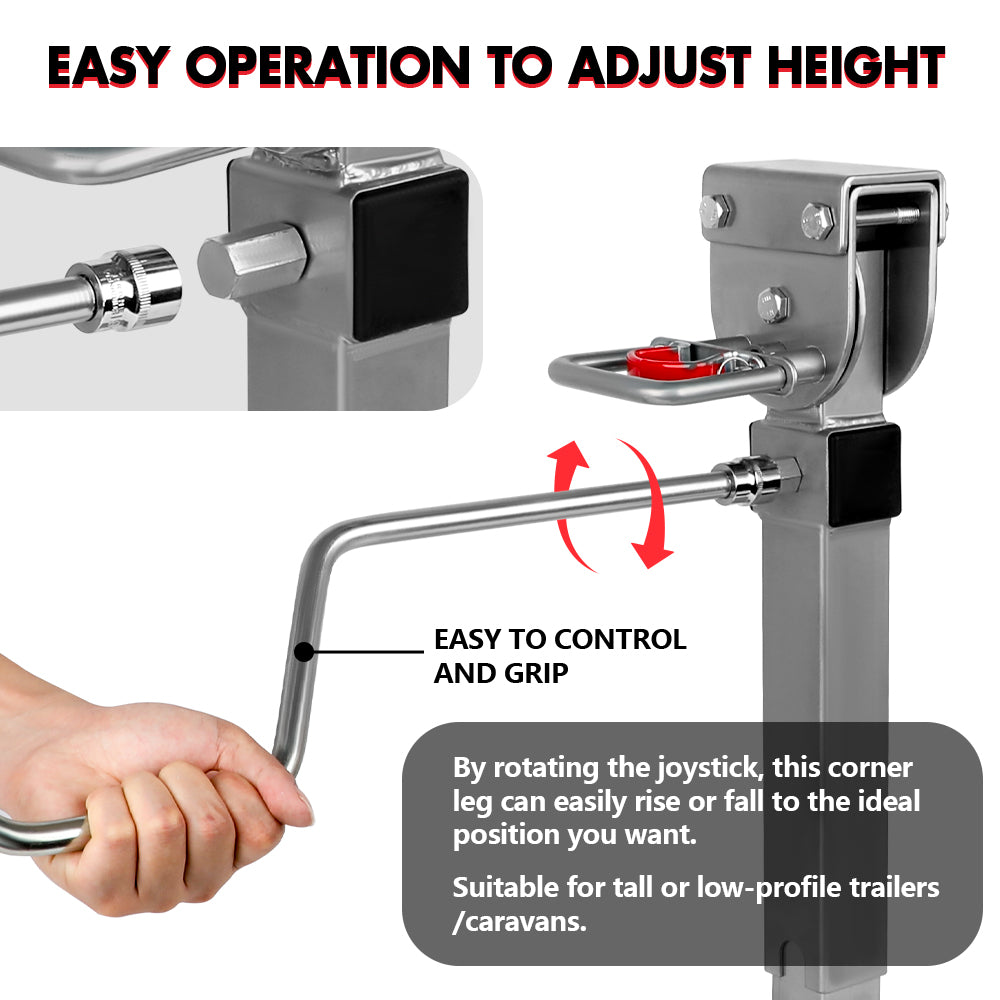 EASY OPERATION TO ADJUST HEIGHT

EASY TO CONTROL AND GRIP

By rotating the joystick, this corner leg can easily rise or fall to the ideal position you want.

Suitable for tall or low-profile trailers /caravans.