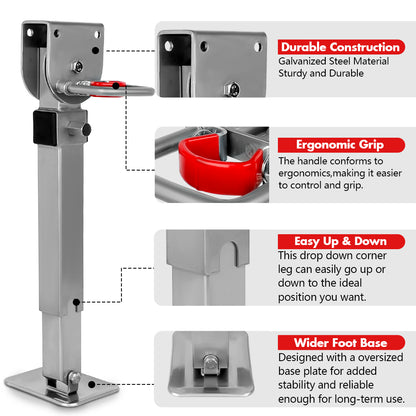 Durable Construction
Galvanized Steel Material
Sturdy and Durable

Ergonomic Grip
The handle conforms to ergonomics,making it easier to control and grip.

Easy Up & Down
This drop down corner leg can easily go up or down to the ideal position you want.

Wider Foot Base
Designed with a oversized base plate for added stability and reliable enough for long-term use.